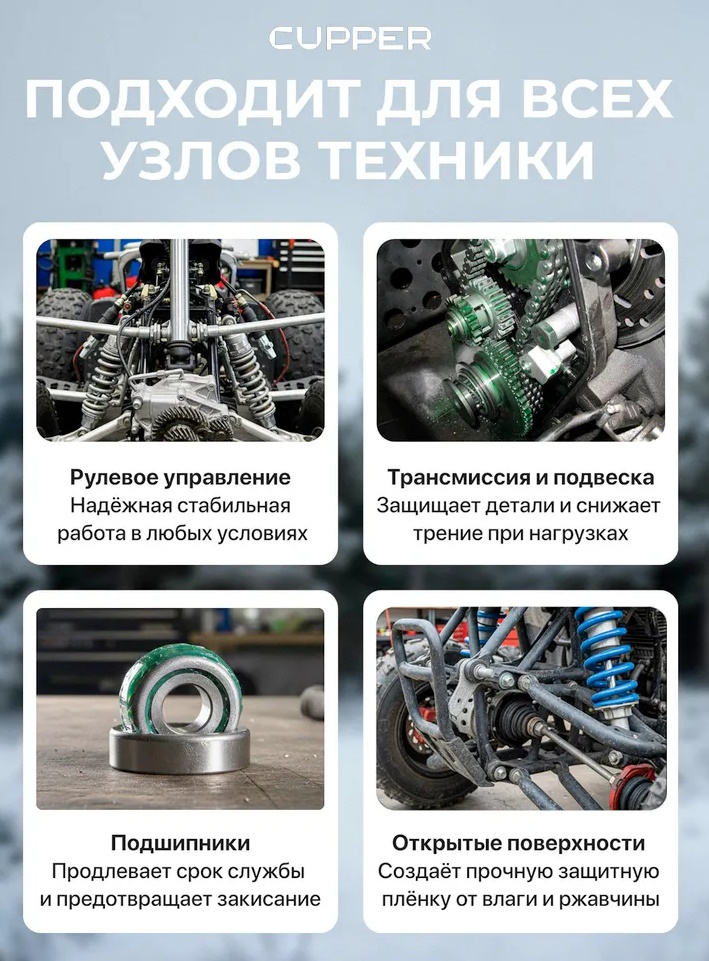 CUPPER

ПОДХОДИТ ДЛЯ ВСЕХ УЗЛОВ ТЕХНИКИ

Рулевое управление
Надёжная стабильная работа в любых условиях

Трансмиссия и подвеска
Защищает детали и снижает трение при нагрузках

Подшипники
Продлевает срок службы и предотвращает закисание

Открытые поверхности
Создаёт прочную защитную плёнку от влаги и ржавчины