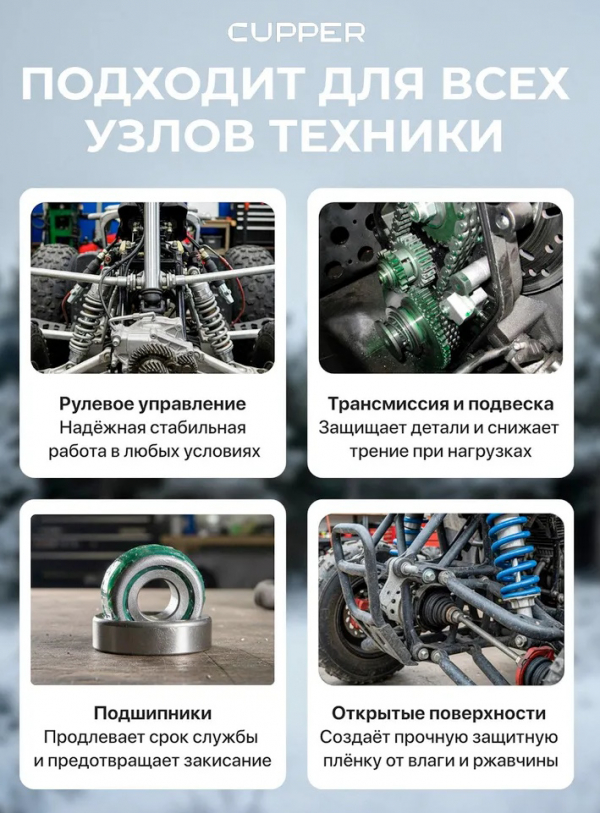 CUPPER

ПОДХОДИТ ДЛЯ ВСЕХ УЗЛОВ ТЕХНИКИ

Рулевое управление
Надёжная стабильная работа в любых условиях

Трансмиссия и подвеска
Защищает детали и снижает трение при нагрузках

Подшипники
Продлевает срок службы и предотвращает закисание

Открытые поверхности
Создаёт прочную защитную плёнку от влаги и ржавчины